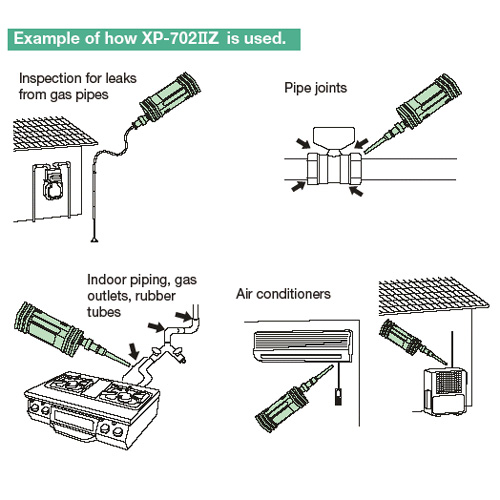 Example of how XP-702ⅡZ is used.

Inspection for leaks from gas pipes

Pipe joints

Indoor piping, gas outlets, rubber tubes

Air conditioners